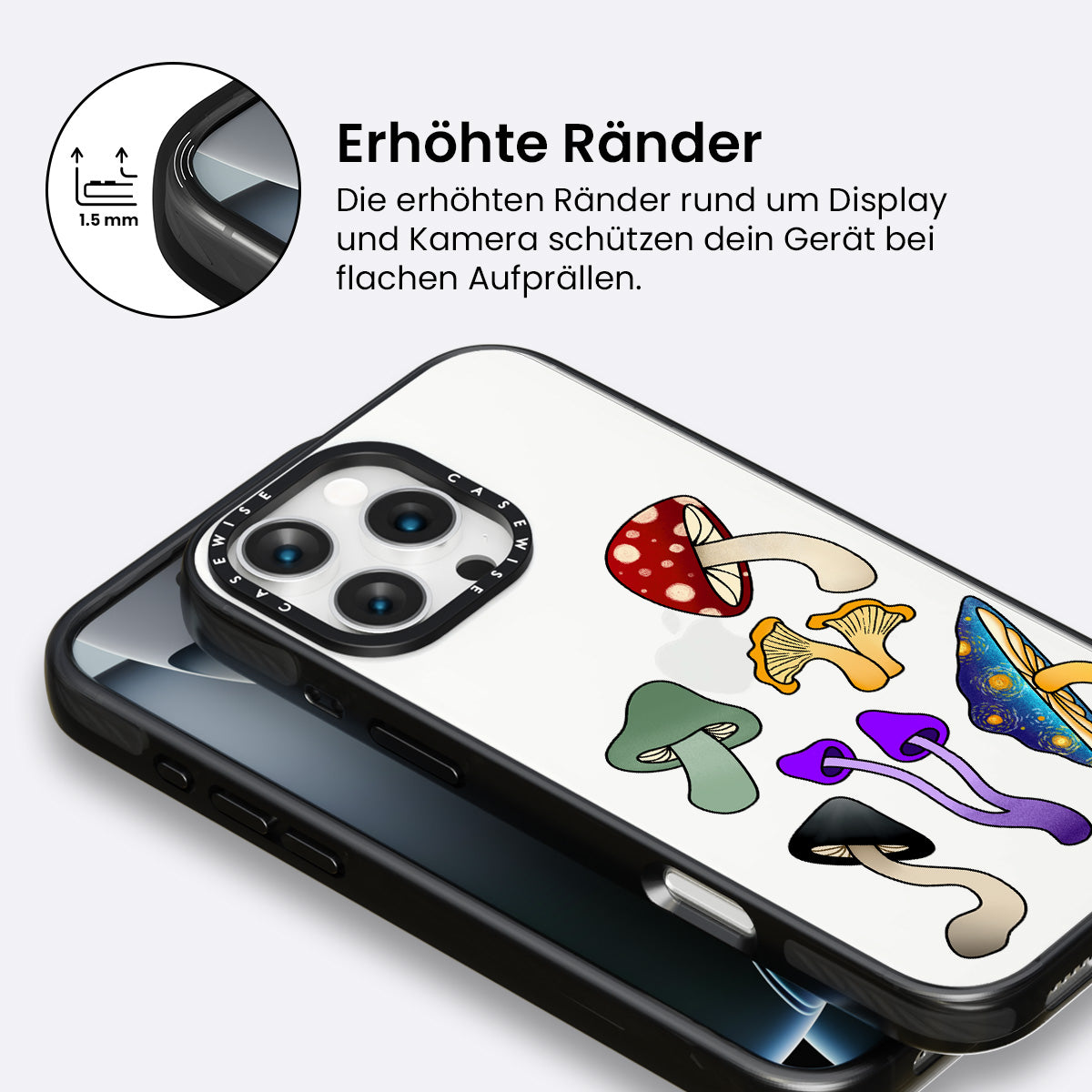 1.5 mm

Erhöhte Ränder

Die erhöhten Ränder rund um Display und Kamera schützen dein Gerät bei flachen Aufprällen.

CASEWISE CASEWISE