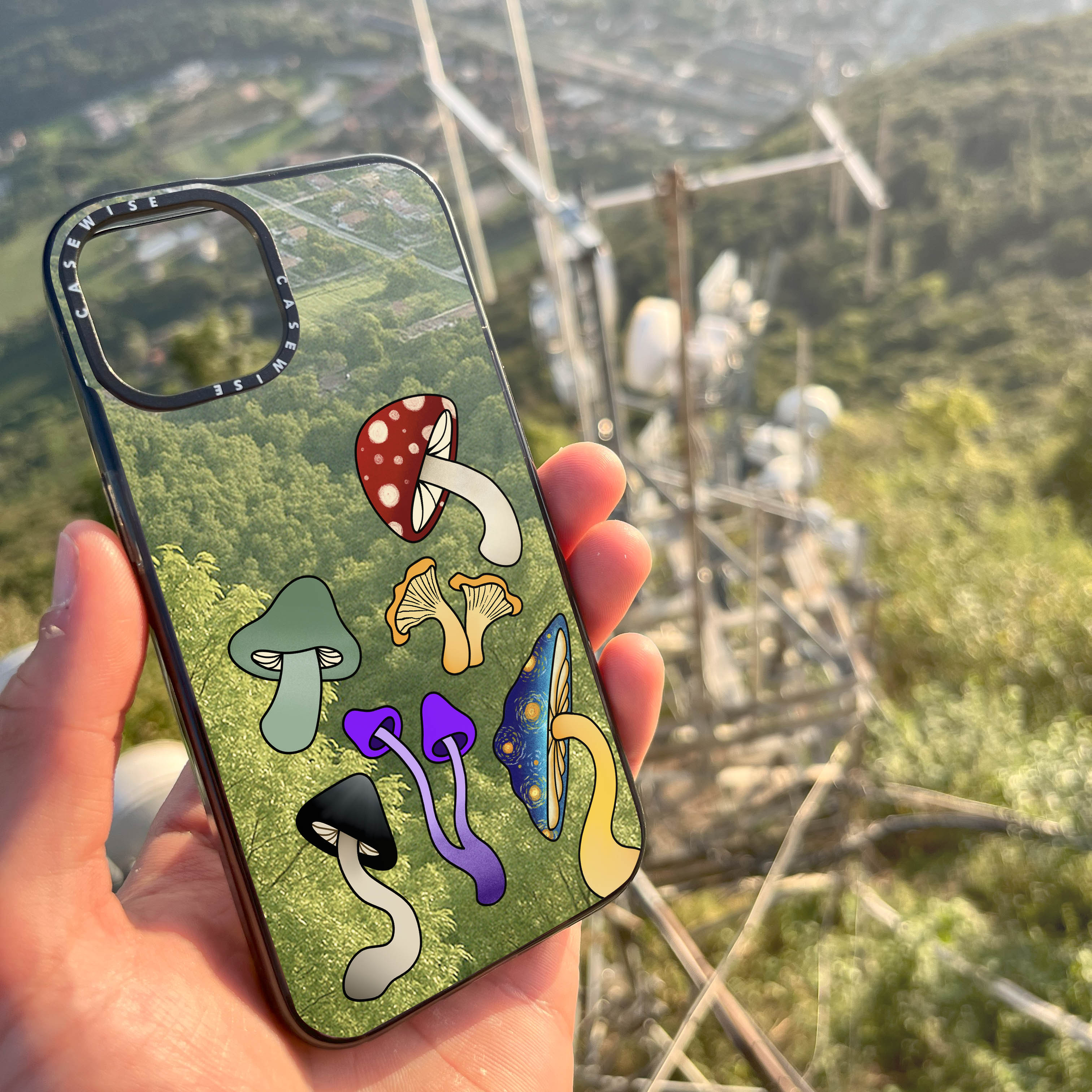 CASEWISE CASEWISE