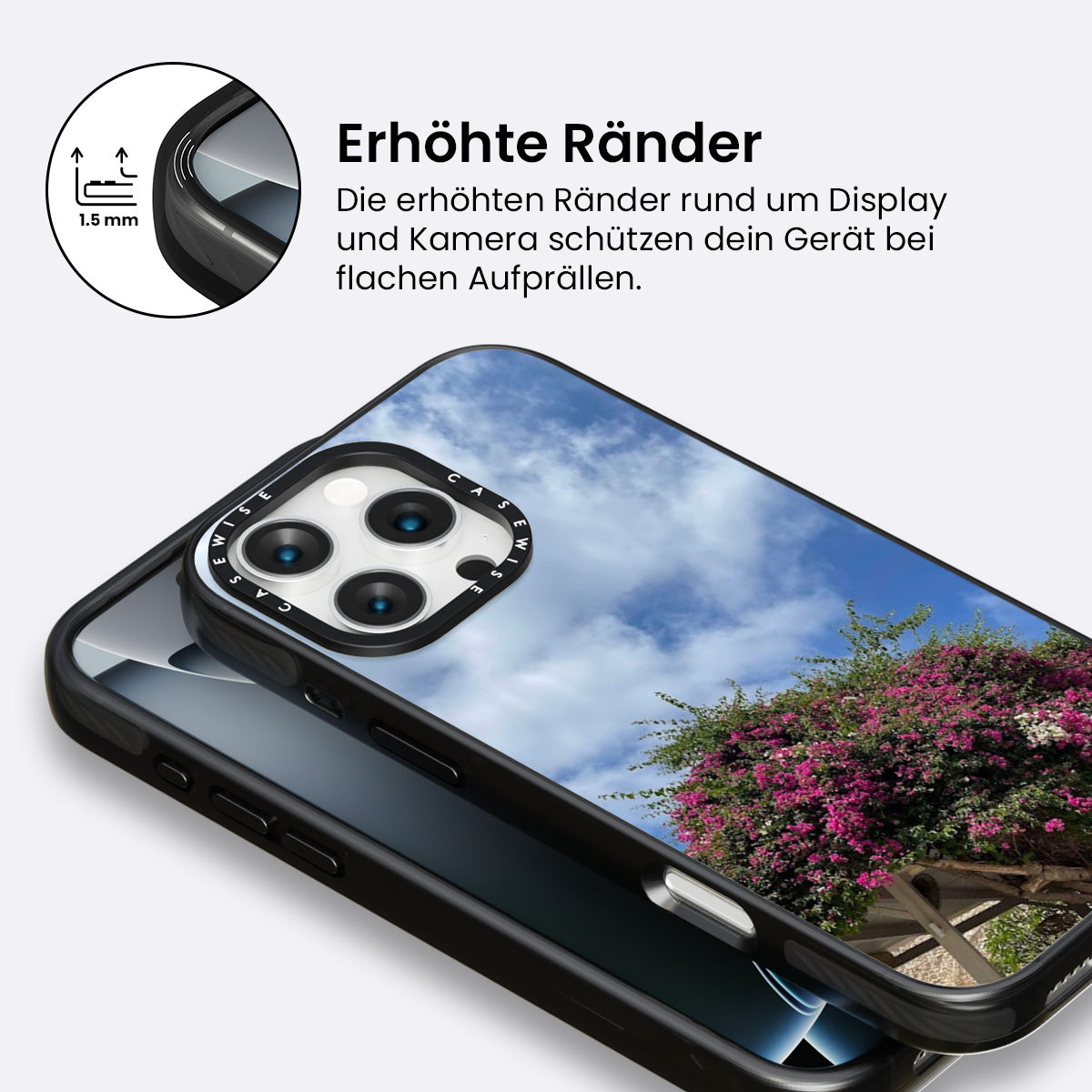 1.5 mm

Erhöhte Ränder

Die erhöhten Ränder rund um Display und Kamera schützen dein Gerät bei flachen Aufprällen.

CASEWISE CASEWISE