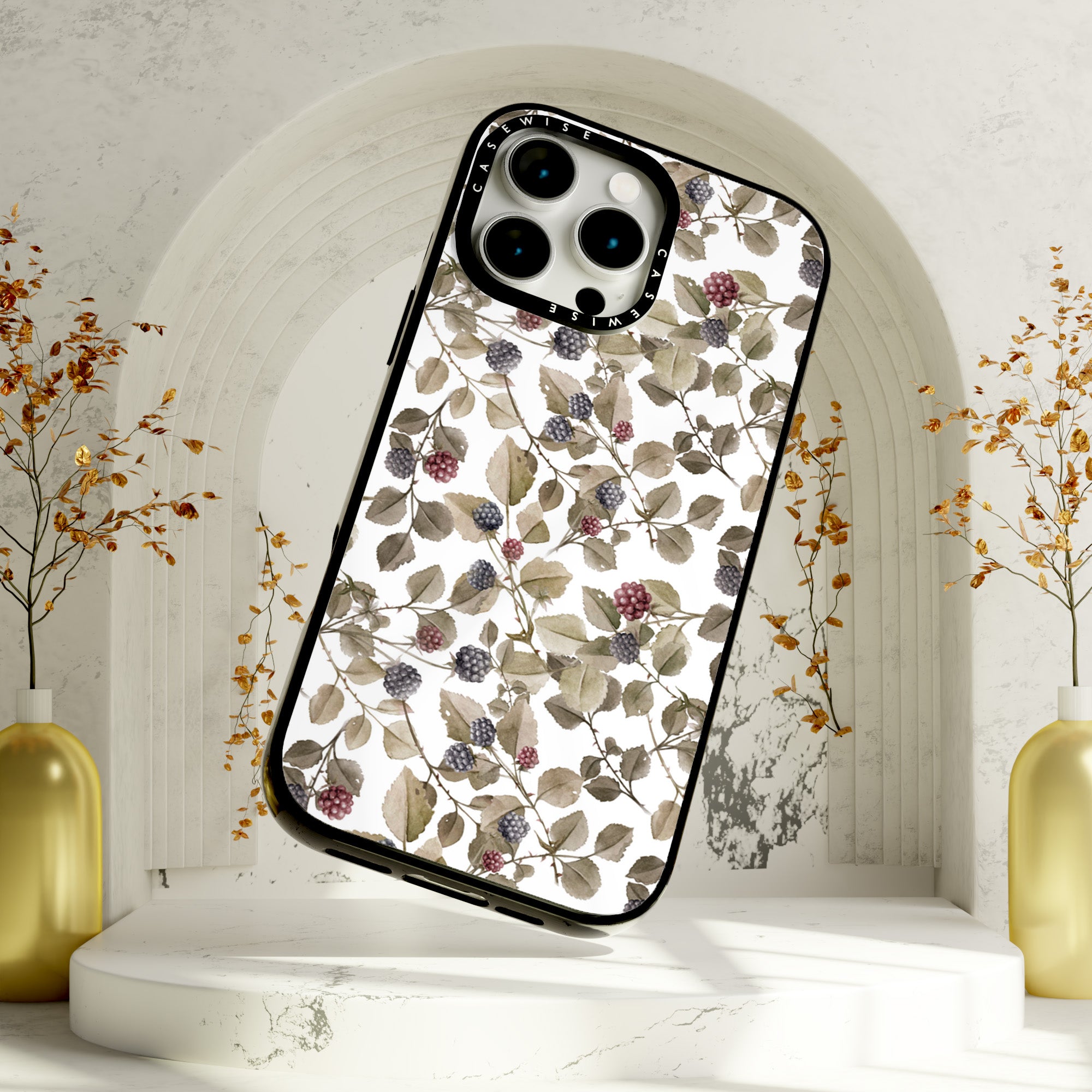 CASEWISE
CASEWISE