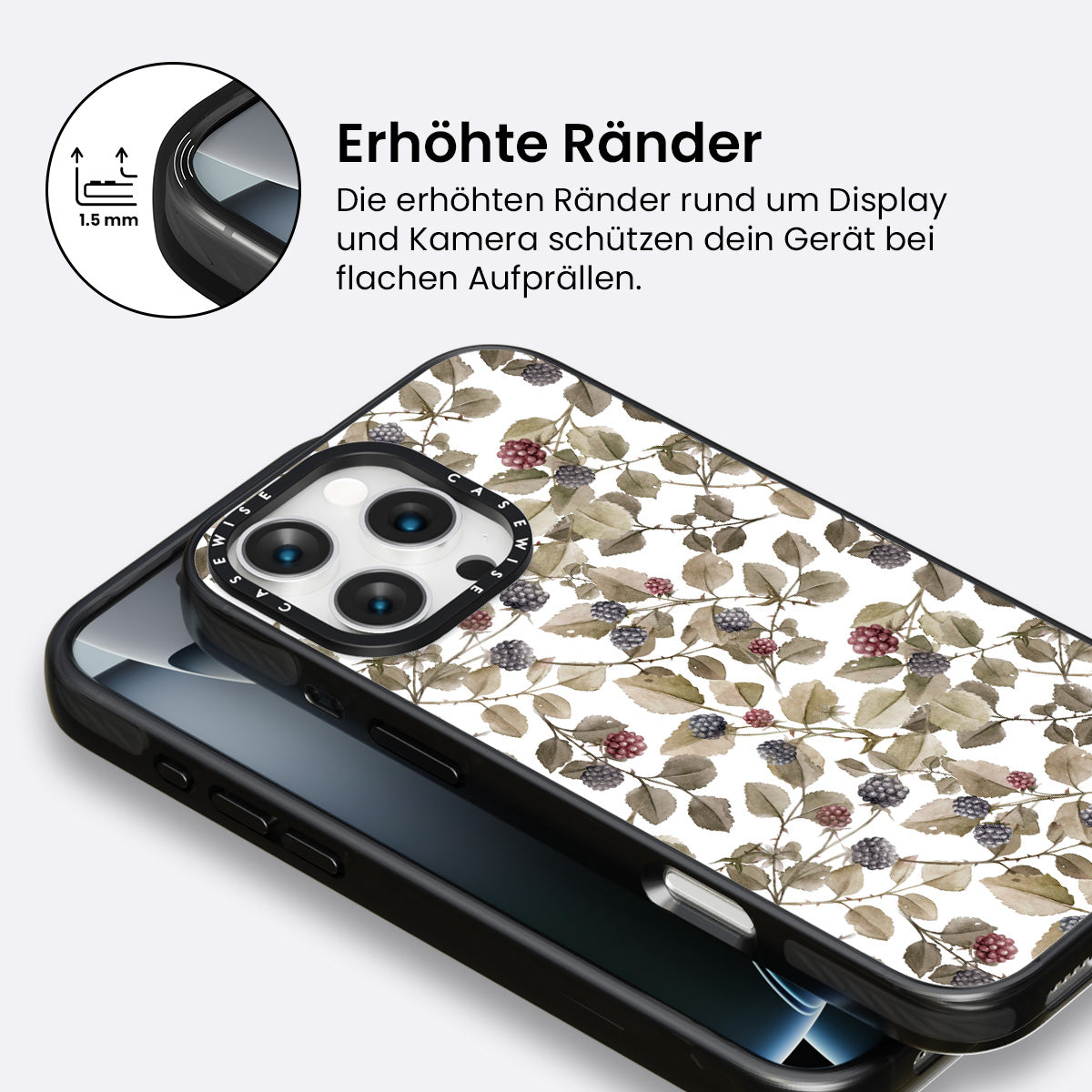 1.5 mm

Erhöhte Ränder

Die erhöhten Ränder rund um Display und Kamera schützen dein Gerät bei flachen Aufprällen.

CASEWISE CASEWISE