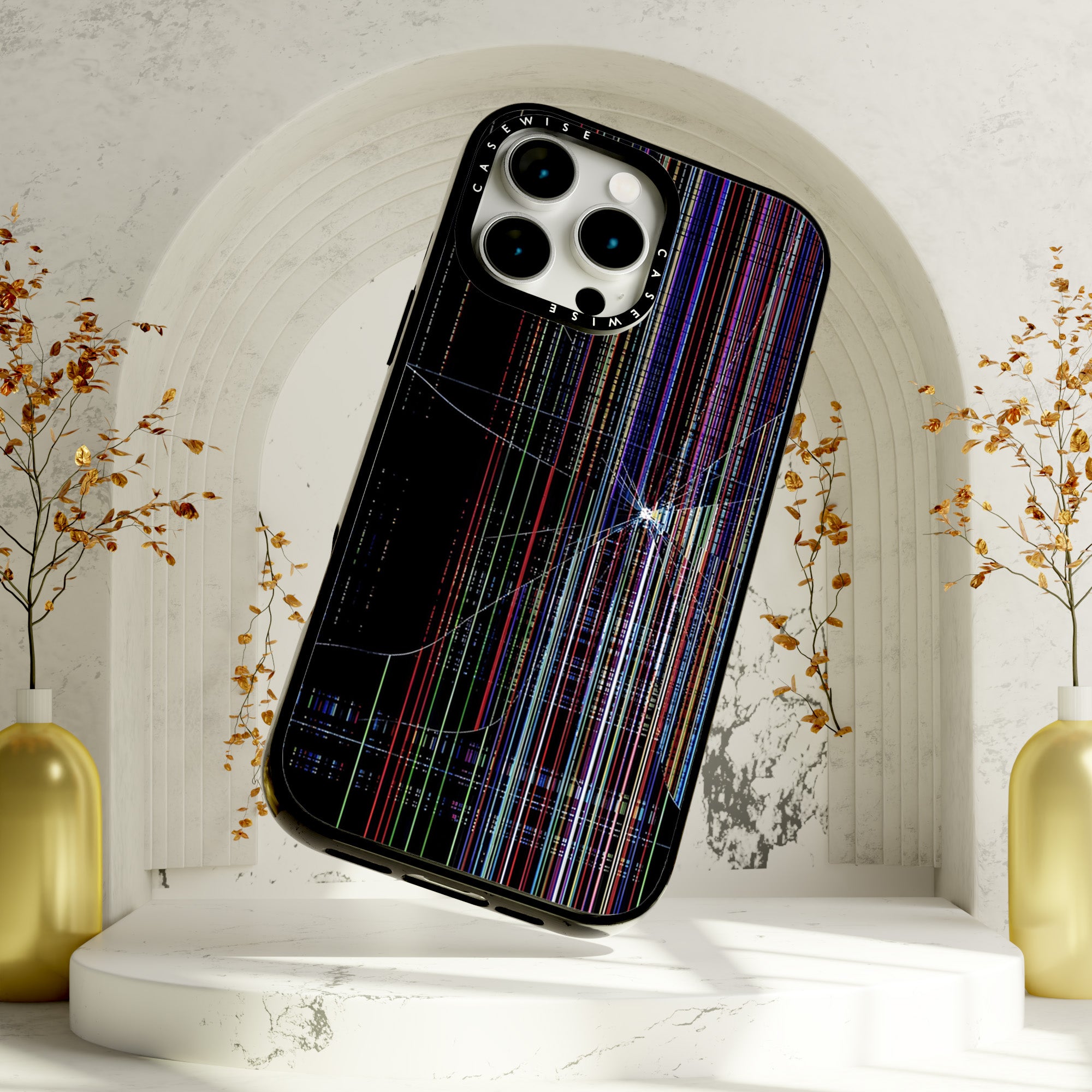 CASEWISE
CASEWISE