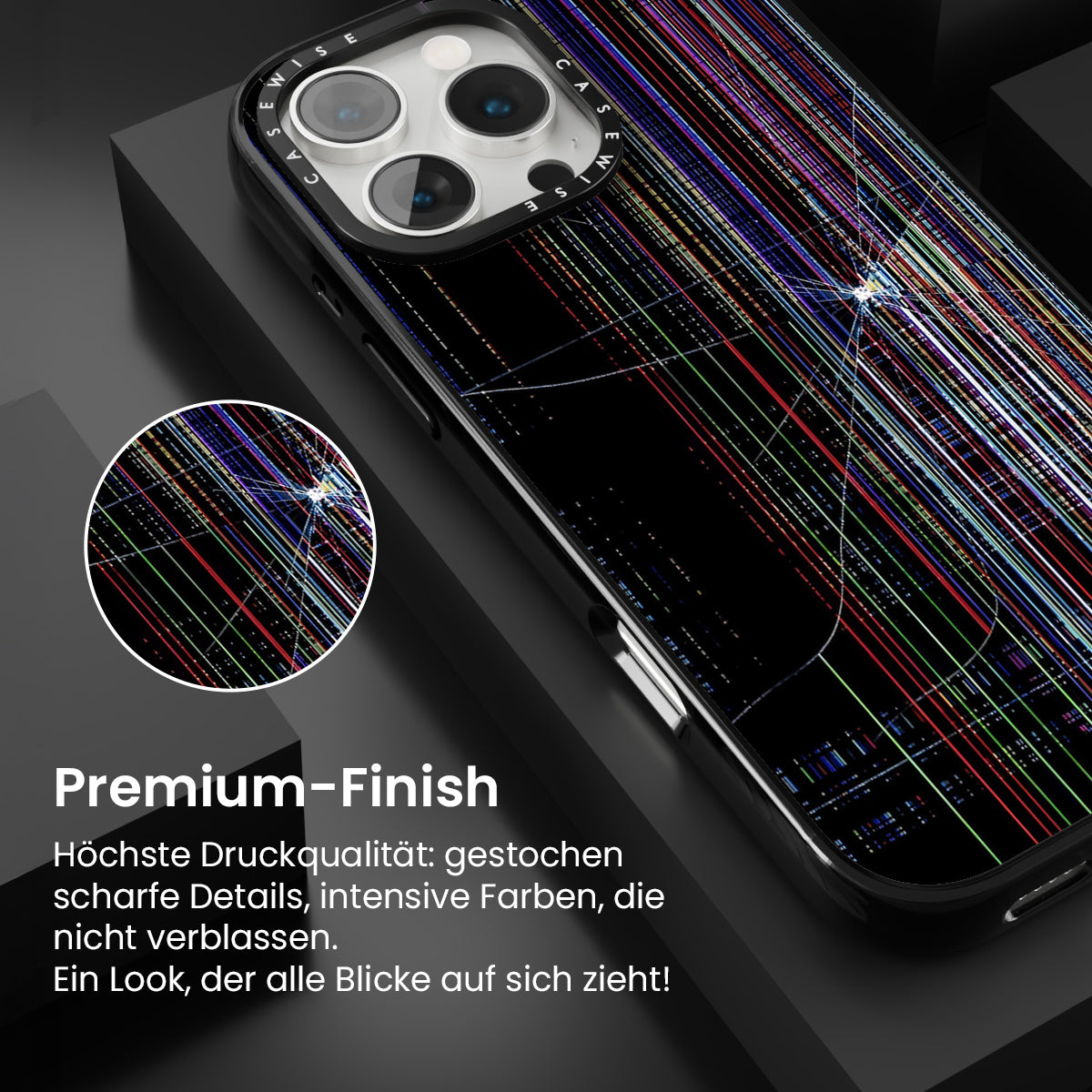 CASEWISE
CASEWISE

Premium-Finish

Höchste Druckqualität: gestochen scharfe Details, intensive Farben, die nicht verblassen.
Ein Look, der alle Blicke auf sich zieht!