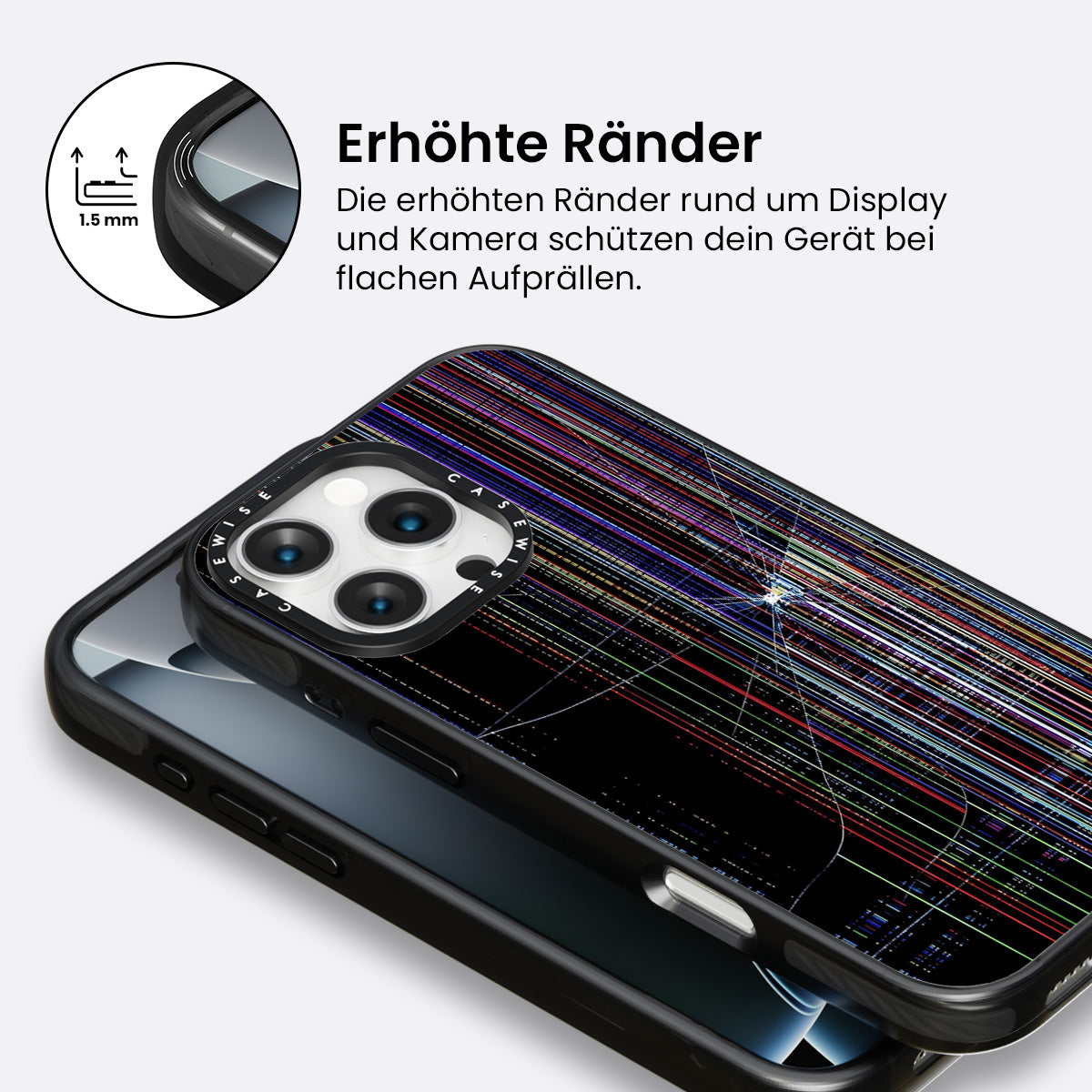 1.5 mm

Erhöhte Ränder

Die erhöhten Ränder rund um Display und Kamera schützen dein Gerät bei flachen Aufprällen.

CASEWISE CASEWISE