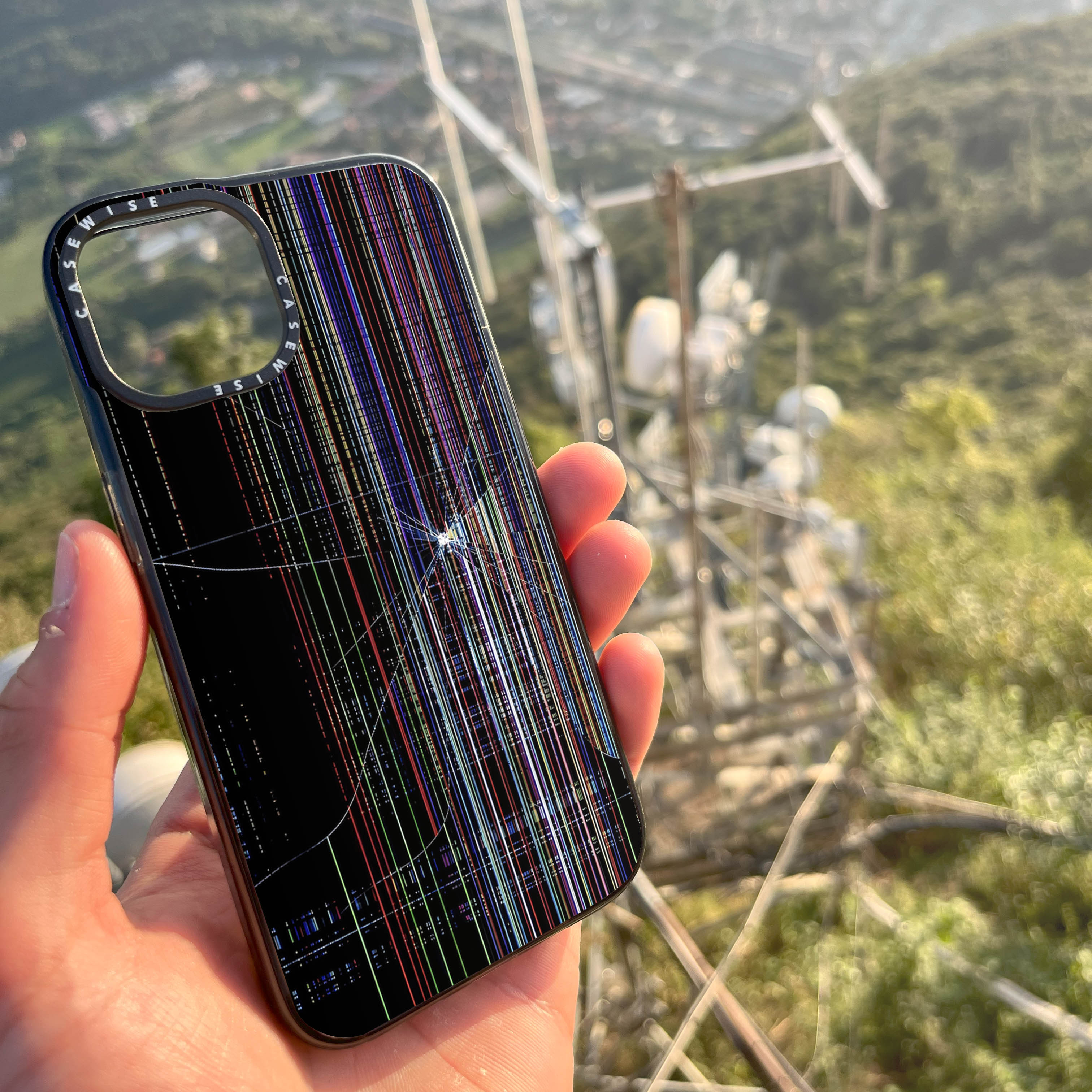 CASEWISE
CASEWISE