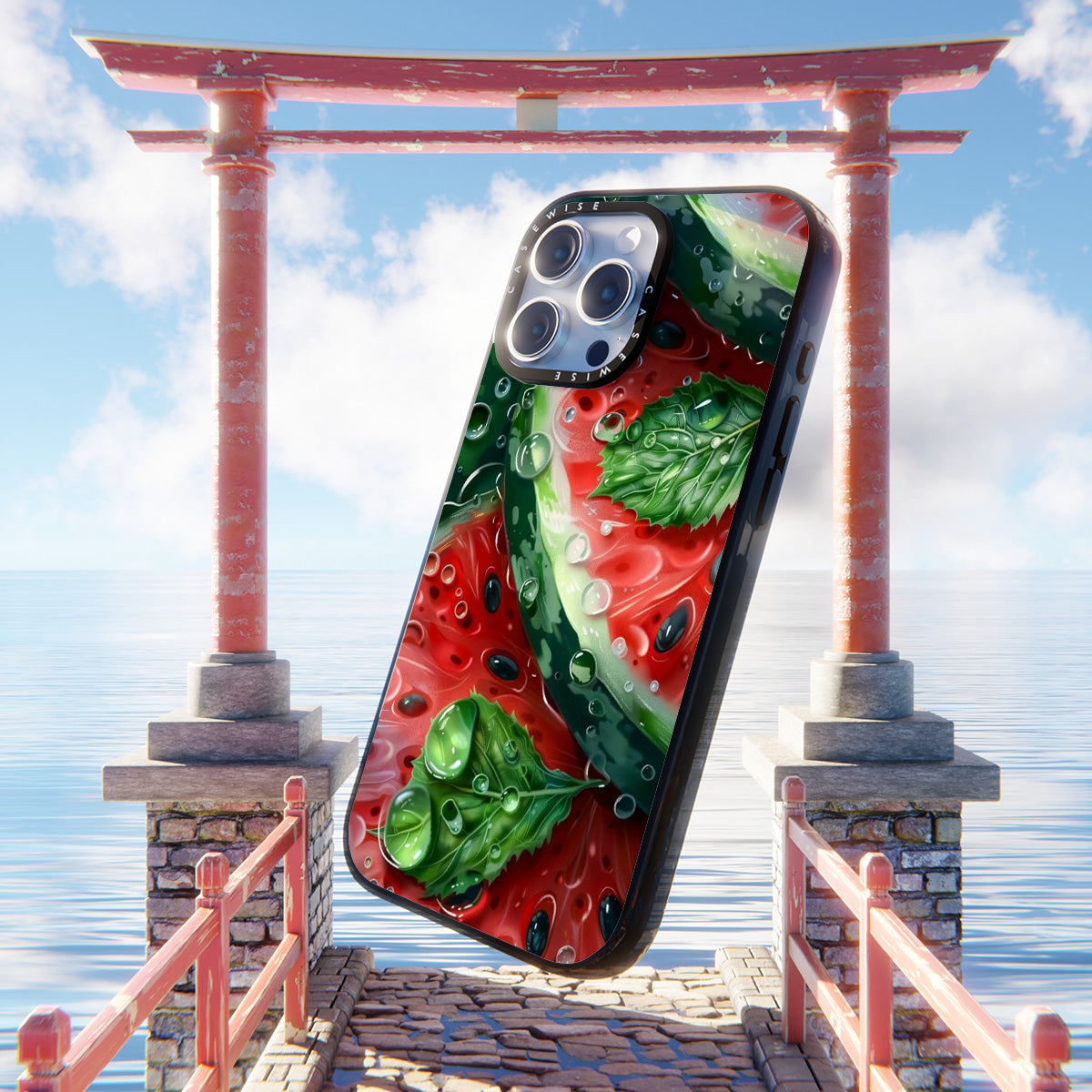 CASEWISE CASEWISE