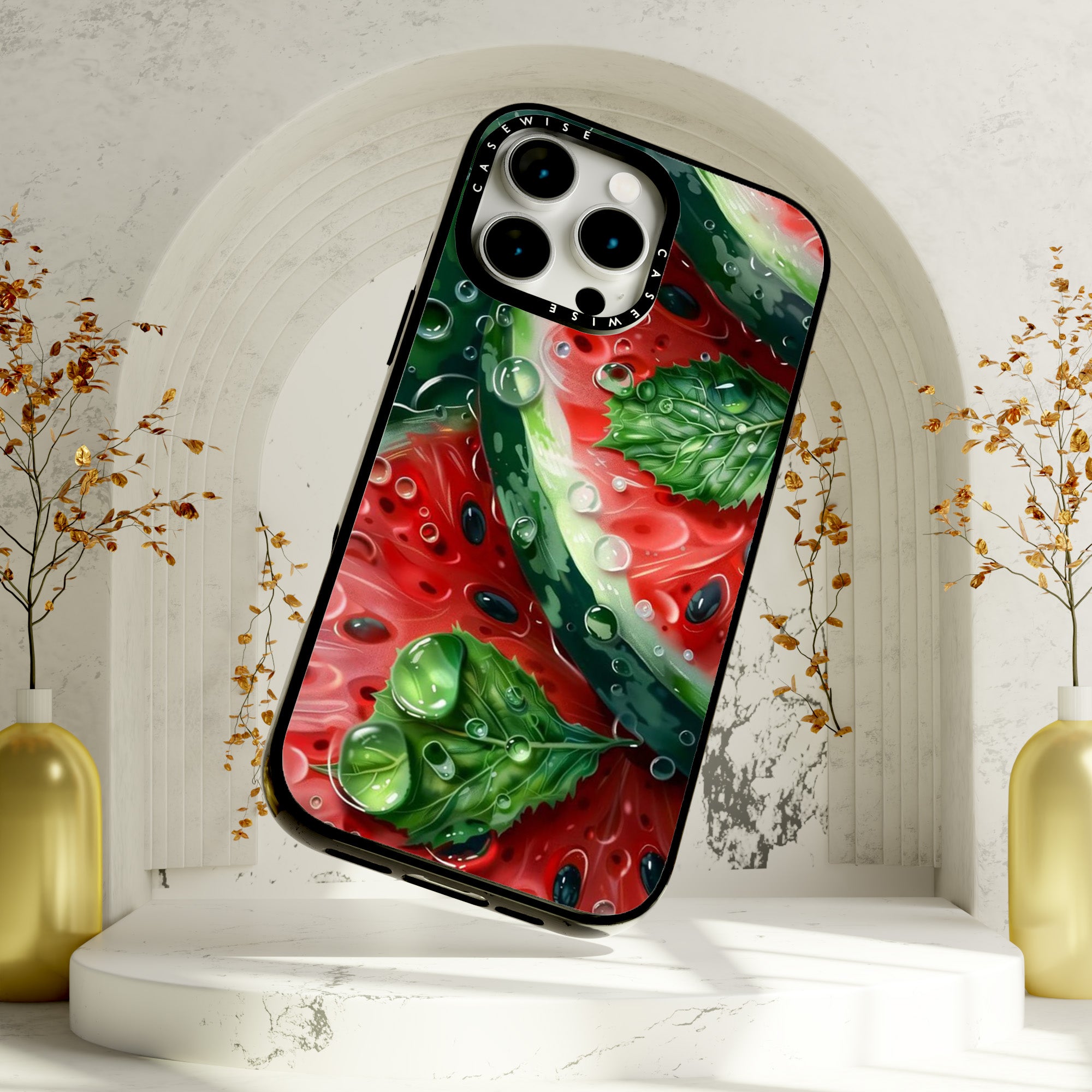 CASEWISE CASEWISE